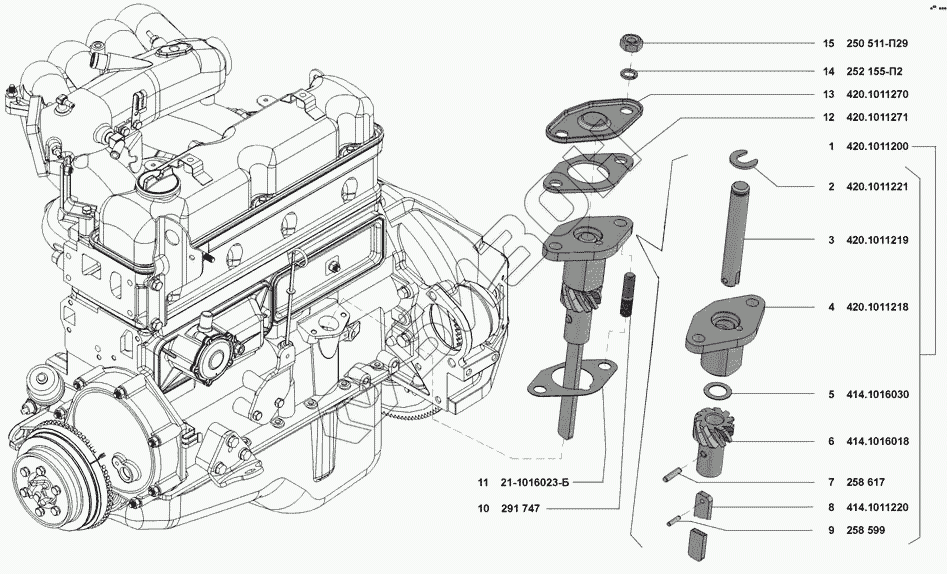 15 250 511-П29
14 252 155-П2
13 420.1011270
12 420.1011271
1 420.1011200
2 420.1011221
3 420.1011219
4 420.1011218
5 414.1016030
6 414.1016018
7 258 617
8 414.1011220
9 258 599
11 21-1016023-Б
10 291 747